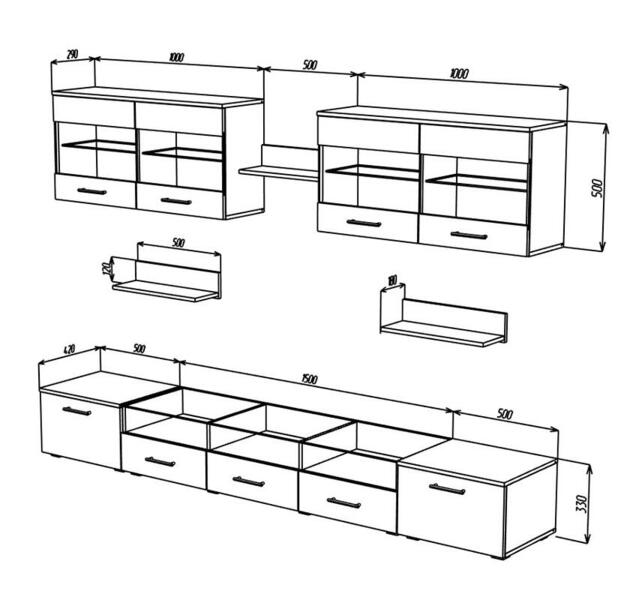 290
1000
500
1000
500
500
120
180
420
500
1500
500
330