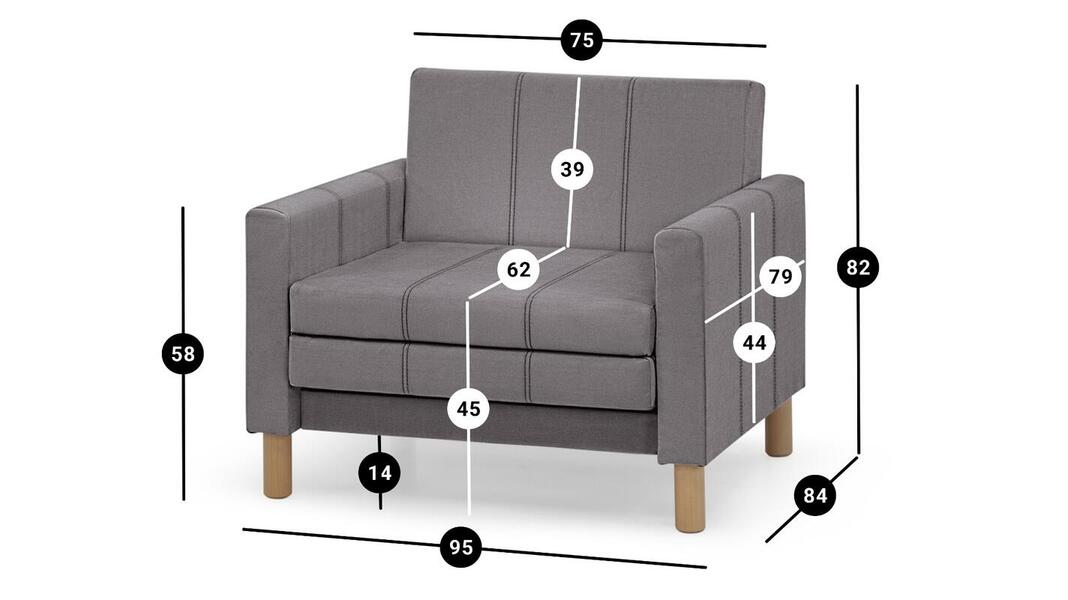 75
39
62
79
82
58
44
45
14
84
95