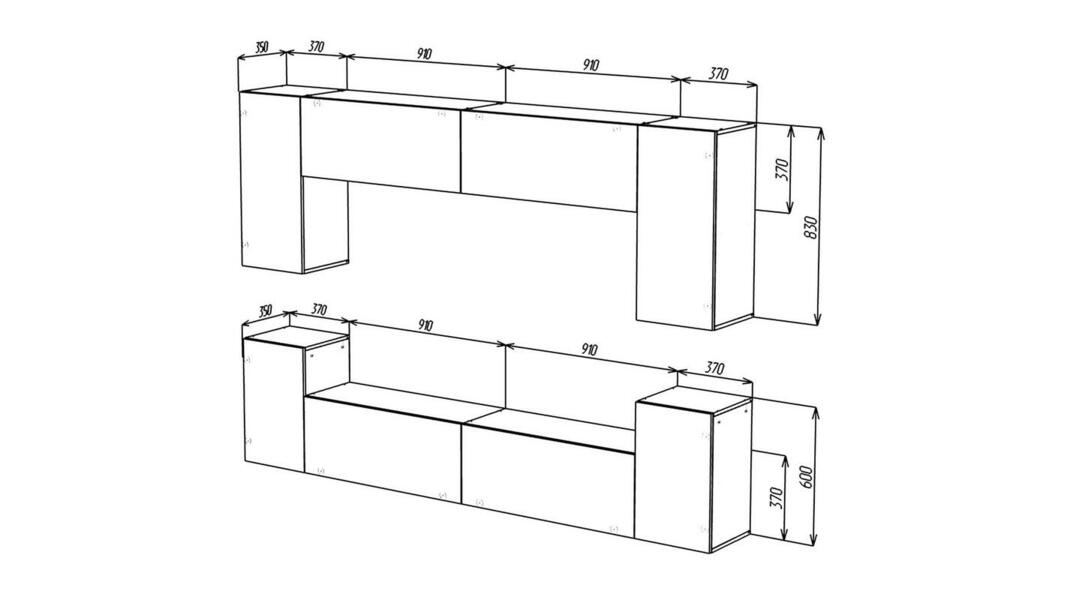 350 370 910 910 370
370
830

350 370 910 910 370
370
600